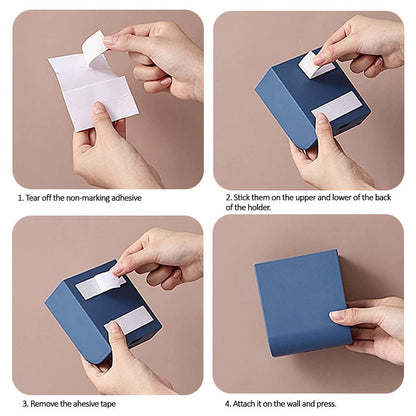 1. Tear off the non-marking adhesive

2. Stick them on the upper and lower of the back of the holder.

3. Remove the ahesive tape

4. Attach it on the wall and press.