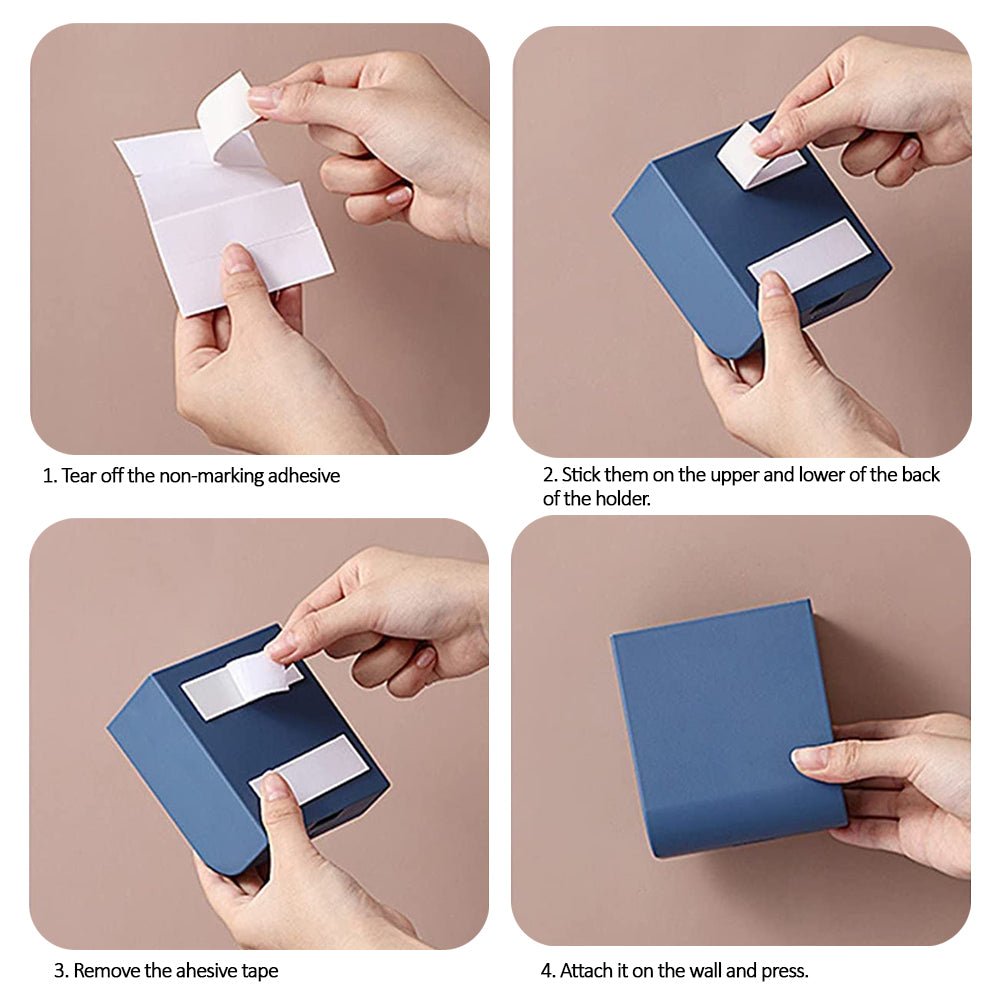 1. Tear off the non-marking adhesive

2. Stick them on the upper and lower of the back of the holder.

3. Remove the ahesive tape

4. Attach it on the wall and press.