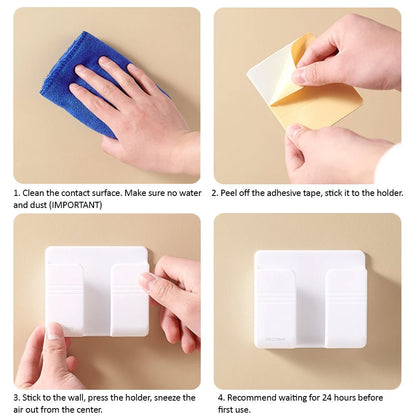 1. Clean the contact surface. Make sure no water and dust (IMPORTANT)

2. Peel off the adhesive tape, stick it to the holder.

3. Stick to the wall, press the holder, sneeze the air out from the center.

4. Recommend waiting for 24 hours before first use.