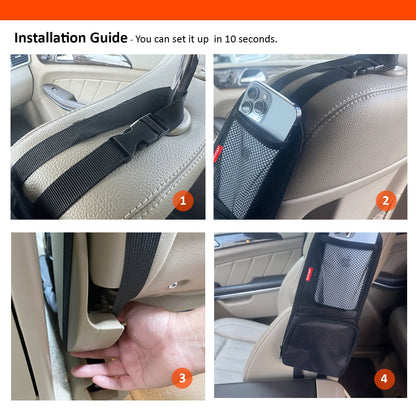 Installation Guide - You can set it up in 10 seconds.

1

2

3

4