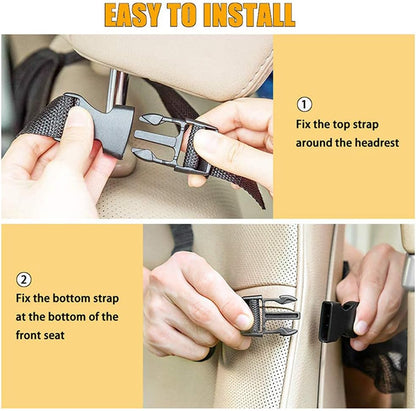 EASY TO INSTALL

①
Fix the top strap around the headrest

②
Fix the bottom strap at the bottom of the front seat