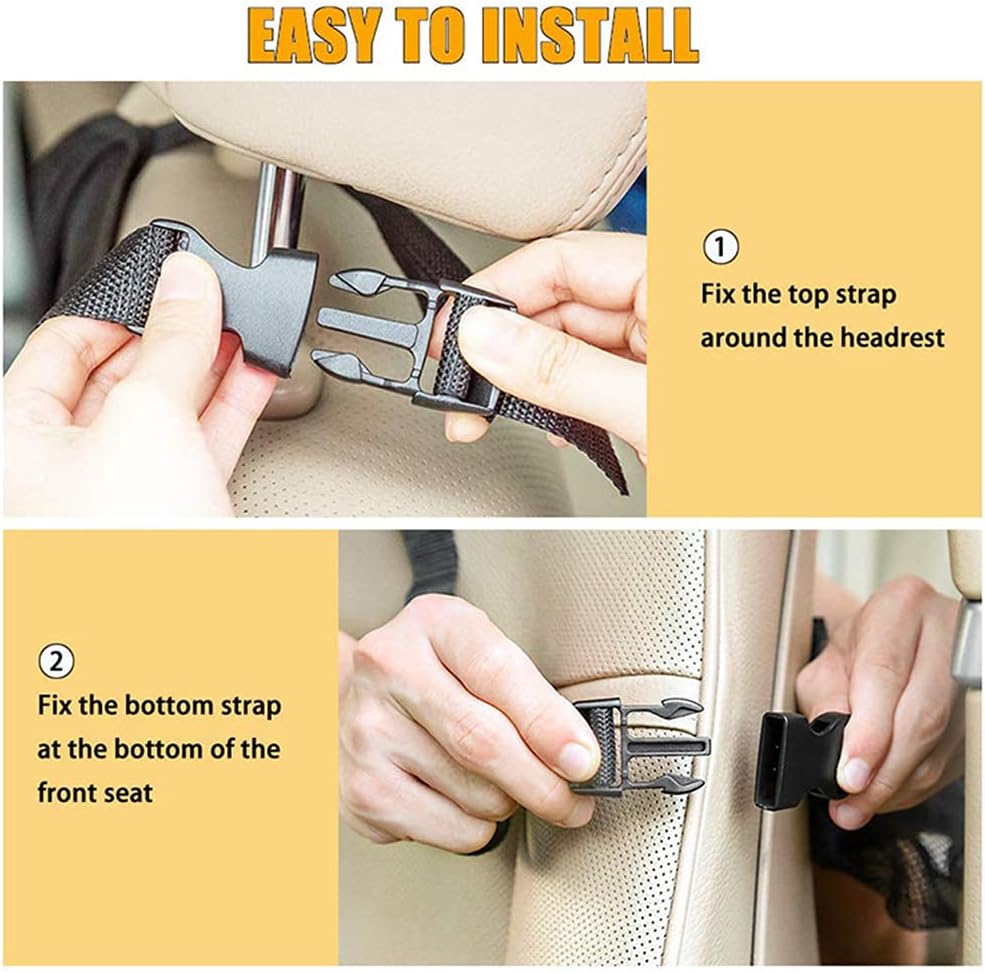 EASY TO INSTALL

①
Fix the top strap around the headrest

②
Fix the bottom strap at the bottom of the front seat